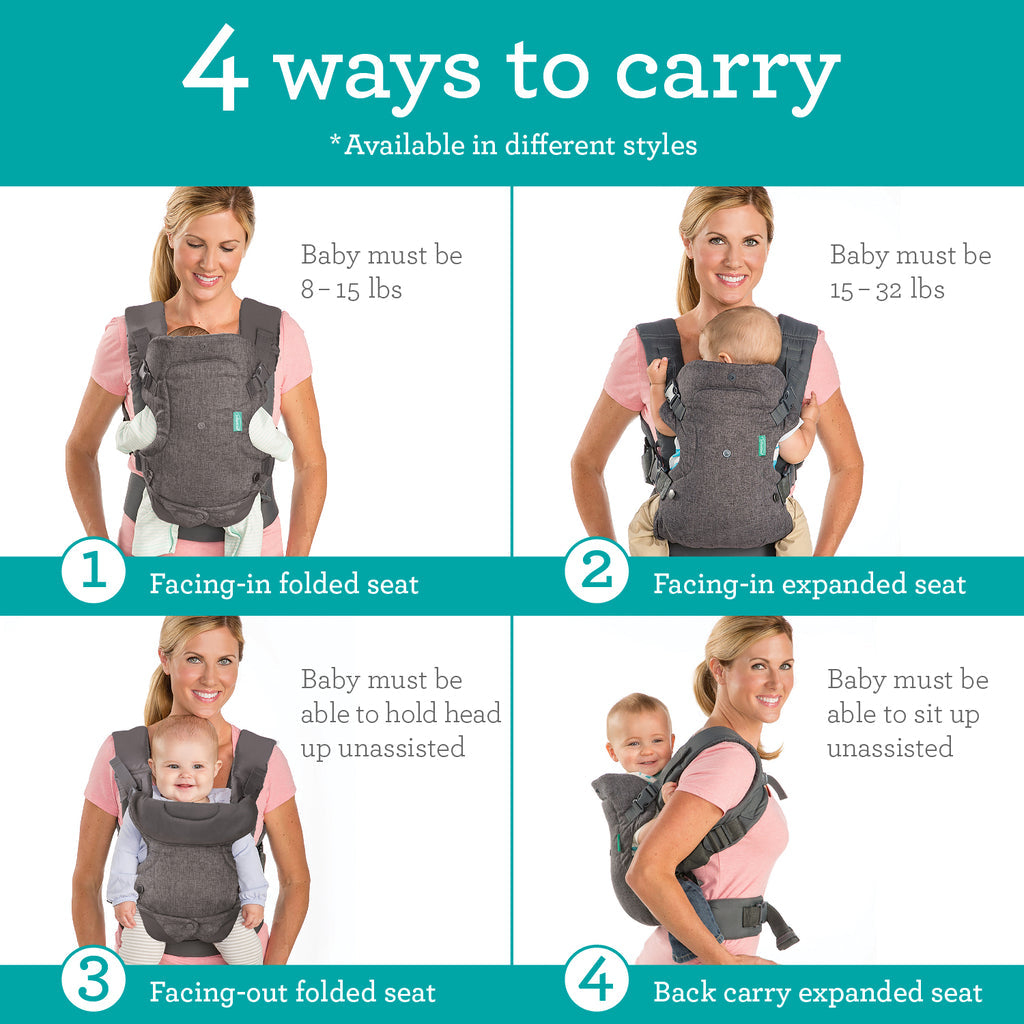 4 ways to carry

*Available in different styles

Baby must be 8 – 15 lbs

1 Facing-in folded seat

Baby must be 15 – 32 lbs

2 Facing-in expanded seat

Baby must be able to hold head up unassisted

3 Facing-out folded seat

Baby must be able to sit up unassisted

4 Back carry expanded seat